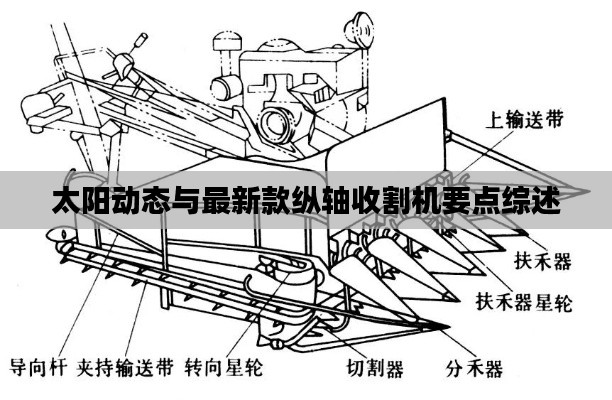 上输送带

太阳动态与最新款纵轴收割机要点综述

扶禾器

扶禾器星轮

导向杆 夹持输送带 转向星轮 切割器 分禾器